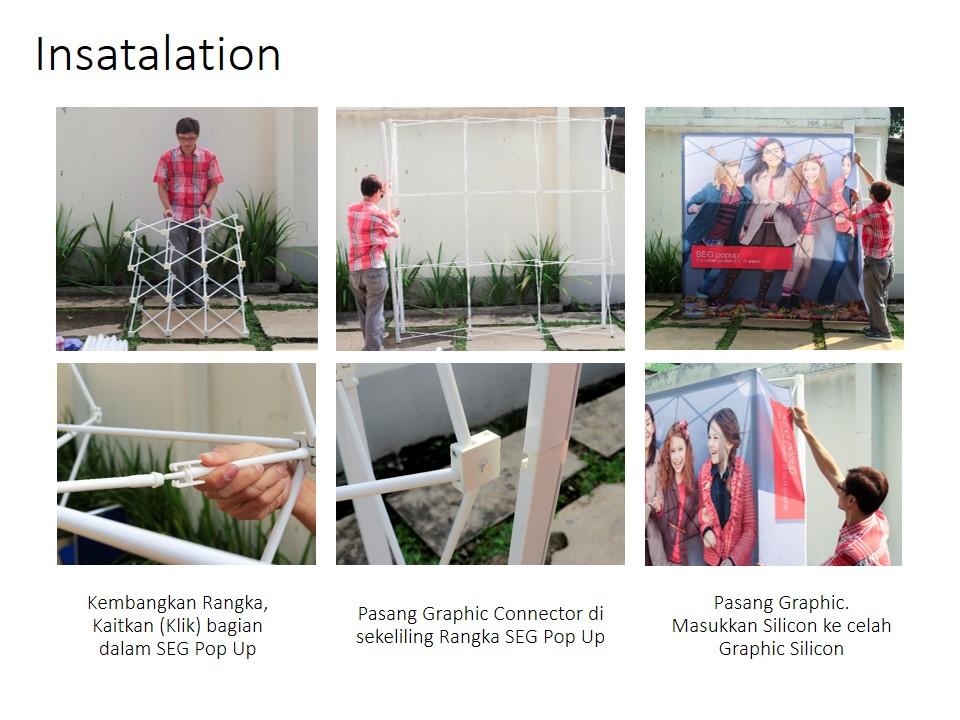 Insatalation

SEG popup

Kembangkan Rangka, Kaitkan (Klik) bagian dalam SEG Pop Up

Pasang Graphic Connector di sekeliling Rangka SEG Pop Up

Pasang Graphic. Masukkan Silicon ke celah Graphic Silicon