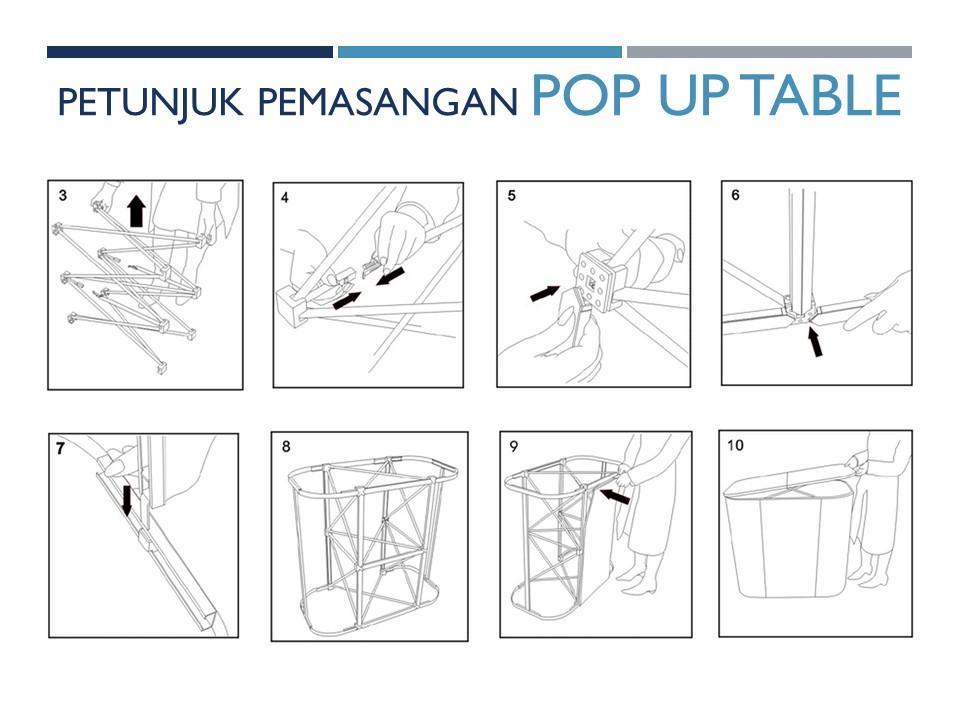 PETUNJUK PEMASANGAN POP UP TABLE

3

4

5

6

7

8

9

10